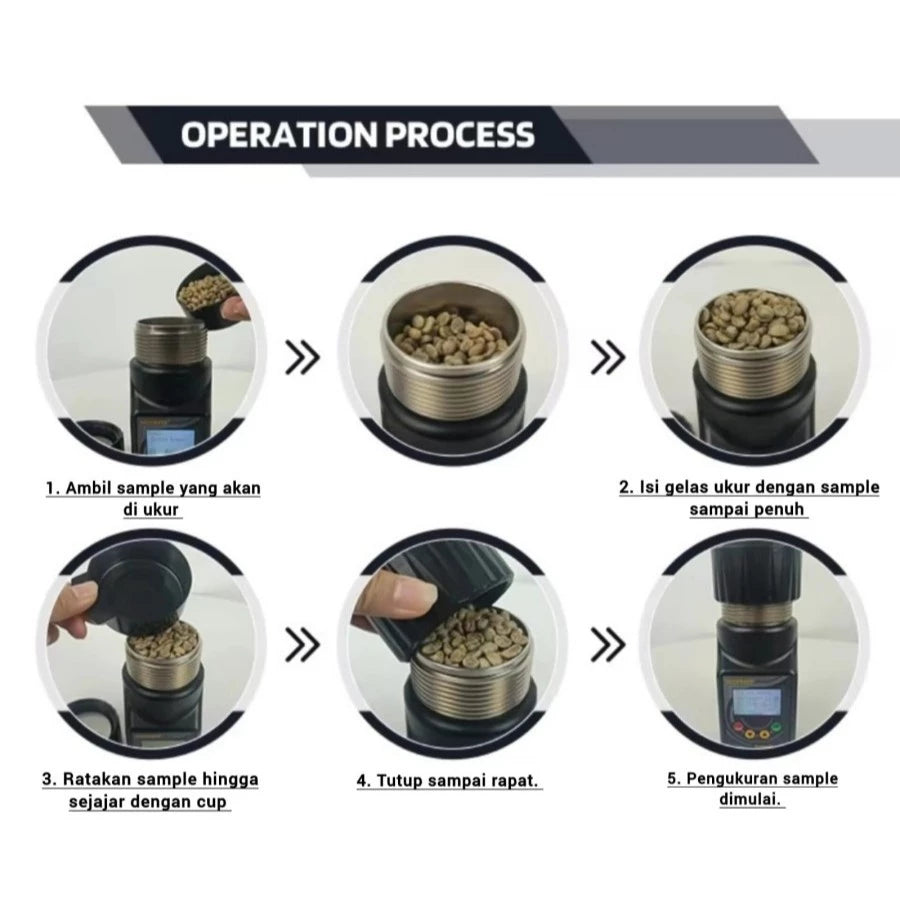 OPERATION PROCESS

1. Ambil sample yang akan di ukur

2. Isi gelas ukur dengan sample sampai penuh

3. Ratakan sample hingga sejajar dengan cup

4. Tutup sampai rapat.

5. Pengukuran sample dimulai.